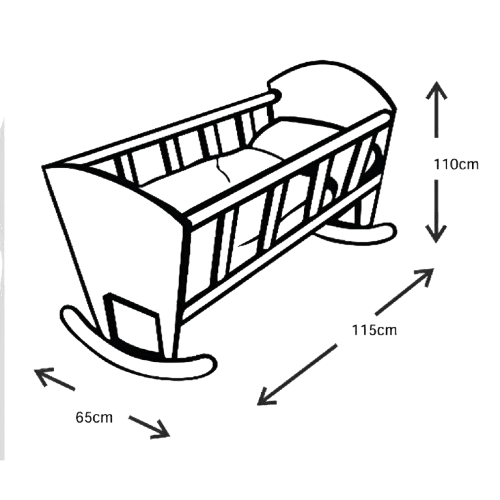 110cm

115cm

65cm